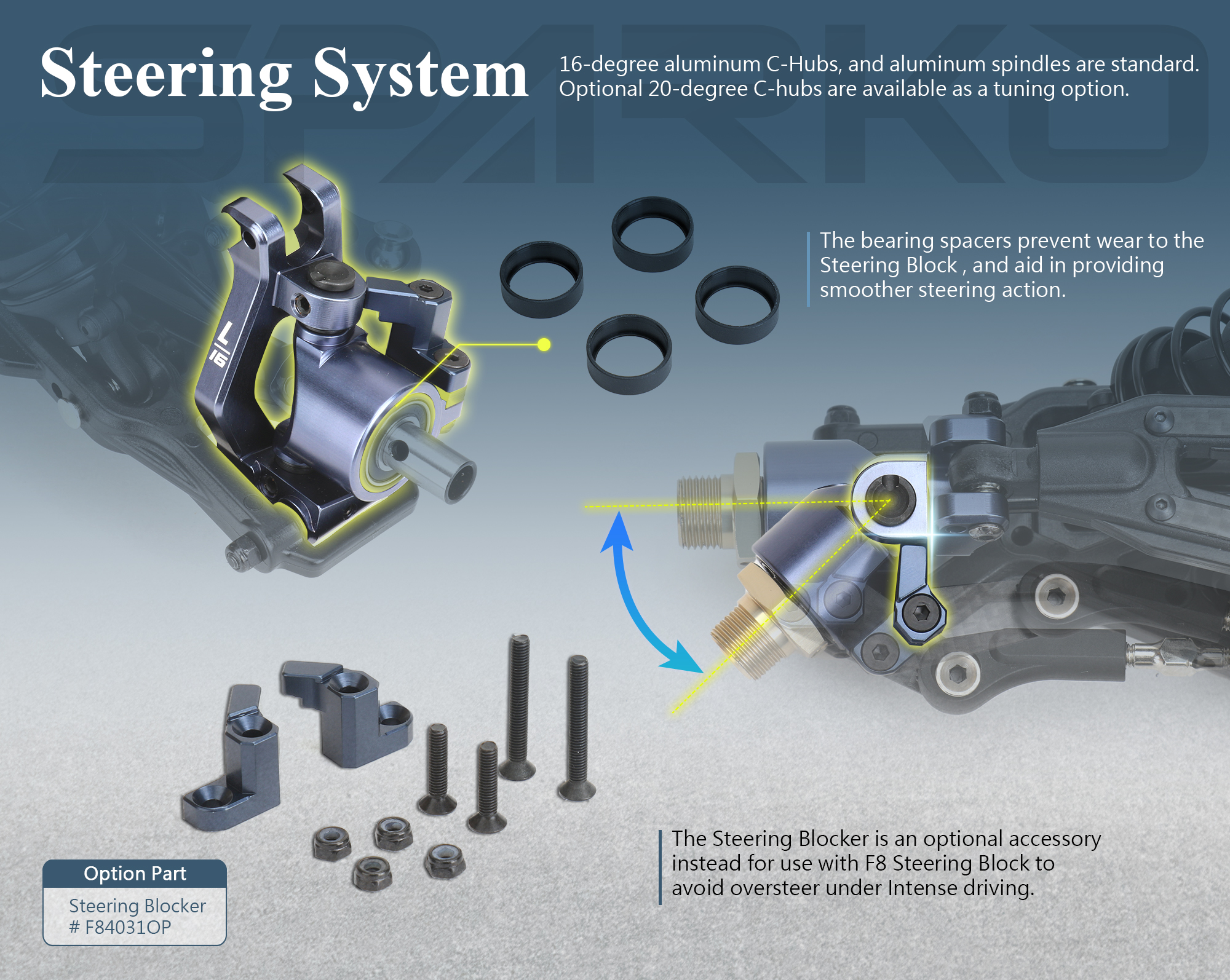 SPARKO

Steering System

16-degree aluminum C-Hubs, and aluminum spindles are standard. Optional 20-degree C-hubs are available as a tuning option.

L
16

The bearing spacers prevent wear to the Steering Block , and aid in providing smoother steering action.

The Steering Blocker is an optional accessory instead for use with F8 Steering Block to avoid oversteer under Intense driving.

Option Part

Steering Blocker
# F84031OP